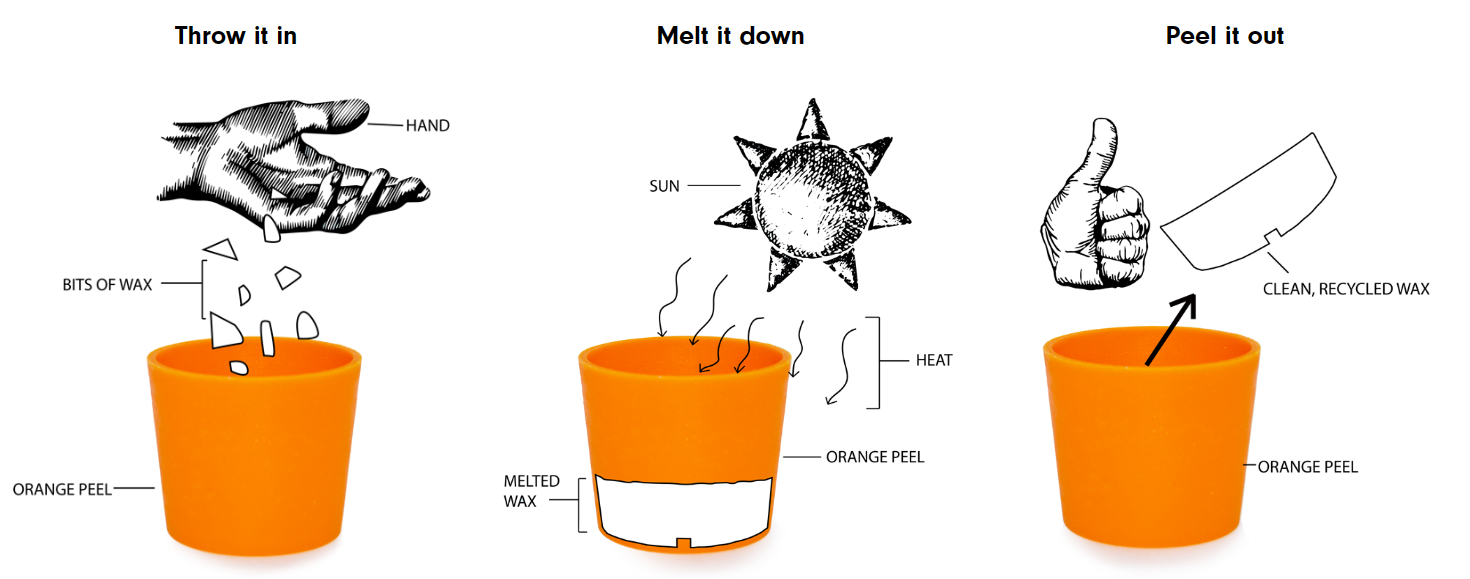 Throw it in

HAND

BITS OF WAX

ORANGE PEEL

Melt it down

SUN

HEAT

ORANGE PEEL

MELTED WAX

Peel it out

CLEAN, RECYCLED WAX

ORANGE PEEL